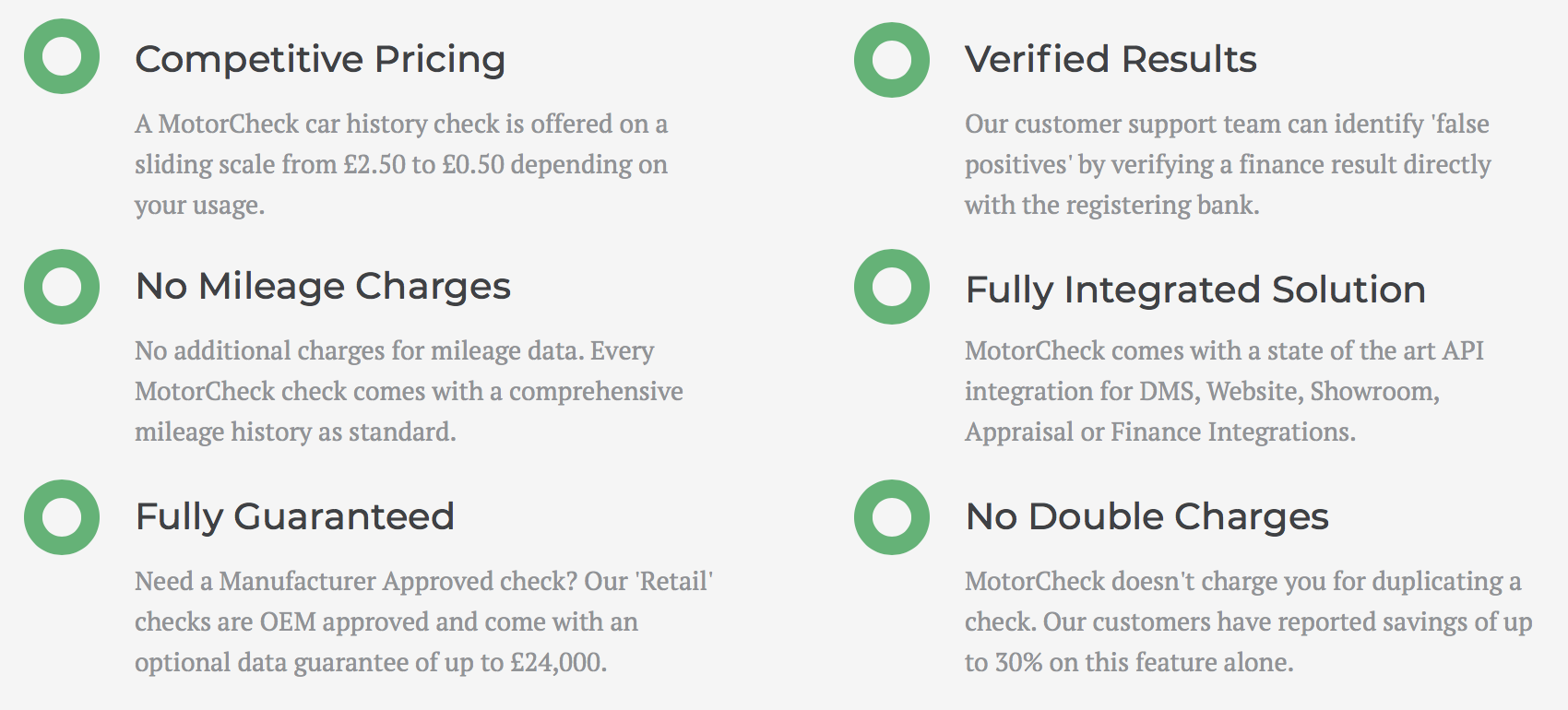 Competitive Pricing

A MotorCheck car history check is offered on a sliding scale from £2.50 to £0.50 depending on your usage.

No Mileage Charges

No additional charges for mileage data. Every MotorCheck check comes with a comprehensive mileage history as standard.

Fully Guaranteed

Need a Manufacturer Approved check? Our 'Retail' checks are OEM approved and come with an optional data guarantee of up to £24,000.

Verified Results

Our customer support team can identify 'false positives' by verifying a finance result directly with the registering bank.

Fully Integrated Solution

MotorCheck comes with a state of the art API integration for DMS, Website, Showroom, Appraisal or Finance Integrations.

No Double Charges

MotorCheck doesn't charge you for duplicating a check. Our customers have reported savings of up to 30% on this feature alone.